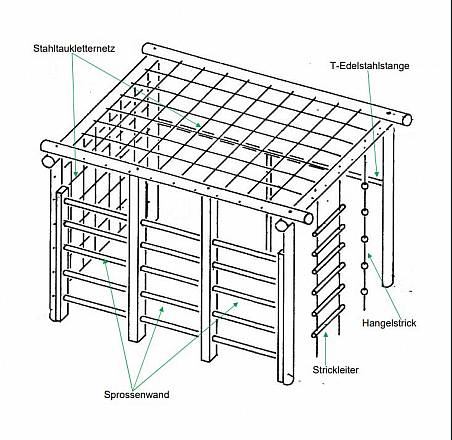 Stahltaukletternetz

T-Edelstahlstange

Hangelstrick

Strickleiter

Sprossenwand